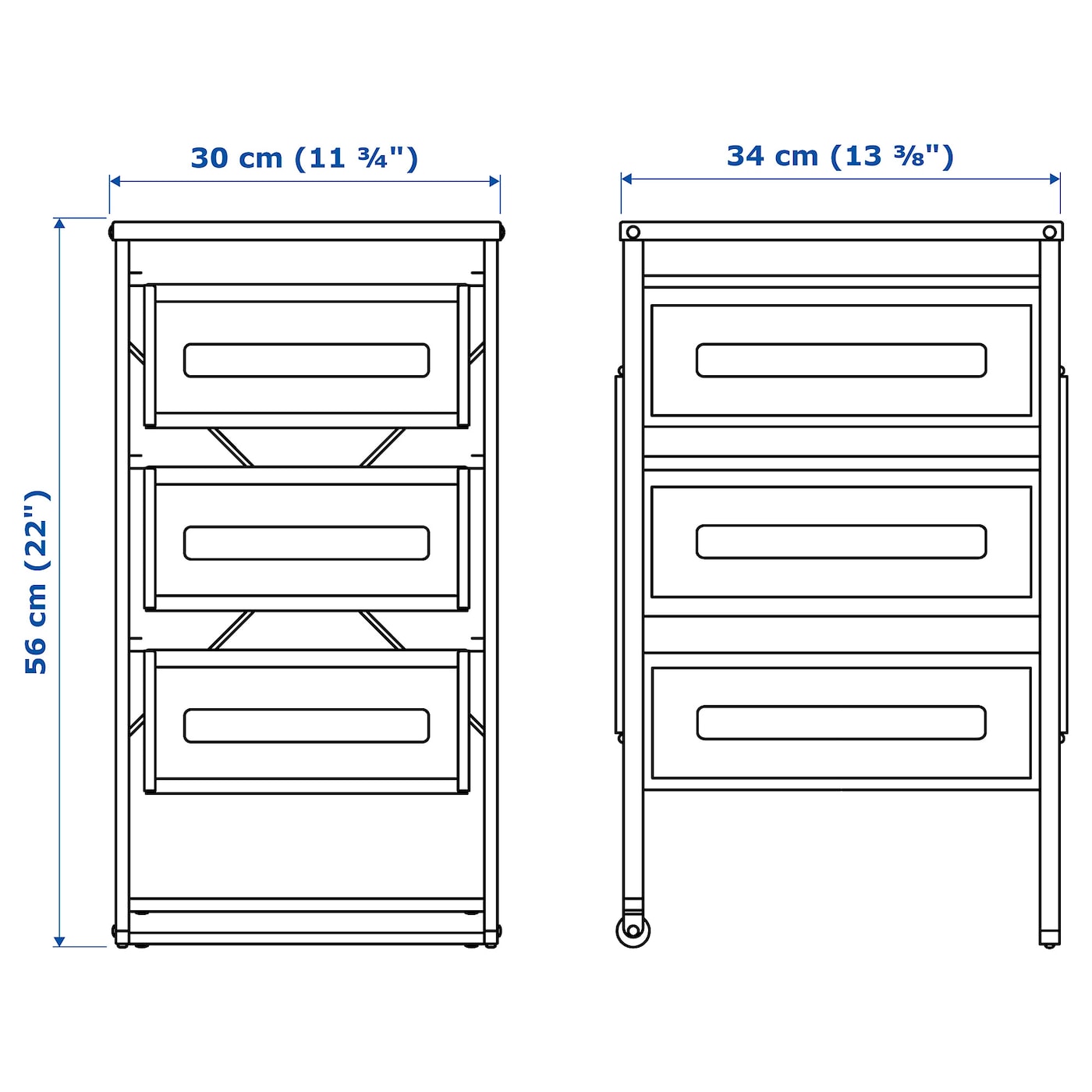 30 cm (11 ¾")

34 cm (13 ⅜")

56 cm (22")