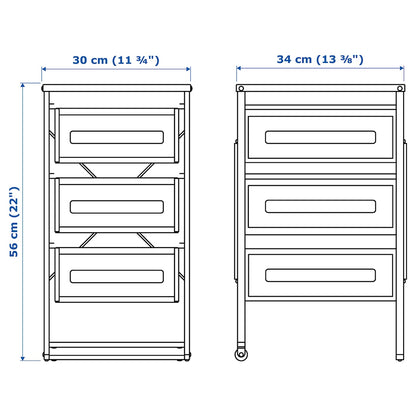 30 cm (11 ¾")

34 cm (13 ⅜")

56 cm (22")