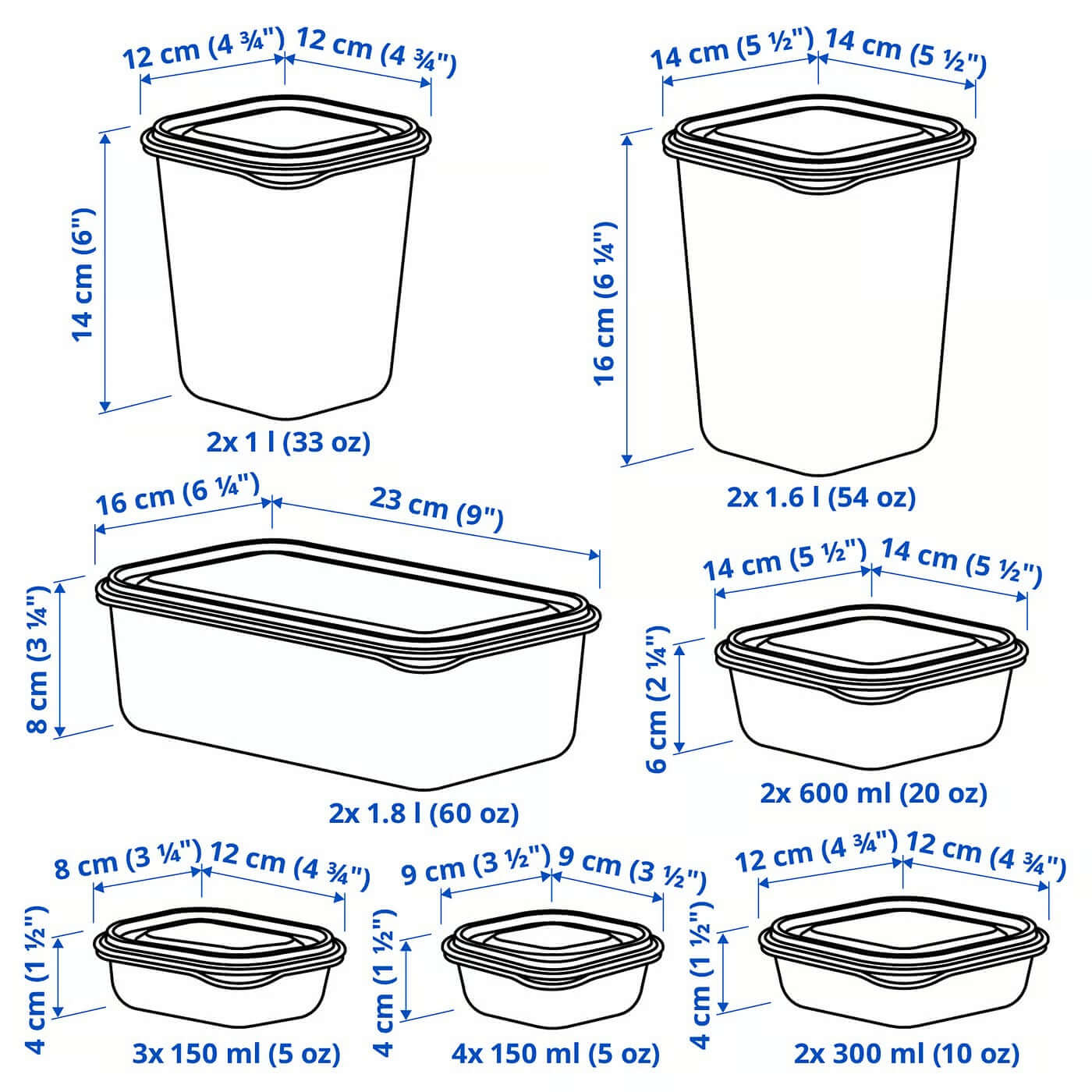 12 cm (4 ¾") 12 cm (4 ¾")
14 cm (6")
2x 1 l (33 oz)

14 cm (5 ½") 14 cm (5 ½")
16 cm (6 ¼")
2x 1.6 l (54 oz)

16 cm (6 ¼") 23 cm (9")
8 cm (3 ¼")
2x 1.8 l (60 oz)

14 cm (5 ½") 14 cm (5 ½")
6 cm (2 ¼")
2x 600 ml (20 oz)

8 cm (3 ¼") 12 cm (4 ¾")
4 cm (1 ½")
3x 150 ml (5 oz)

9 cm (3 ½") 9 cm (3 ½")
4 cm (1 ½")
4x 150 ml (5 oz)

12 cm (4 ¾") 12 cm (4 ¾")
4 cm (1 ½")
2x 300 ml (10 oz)