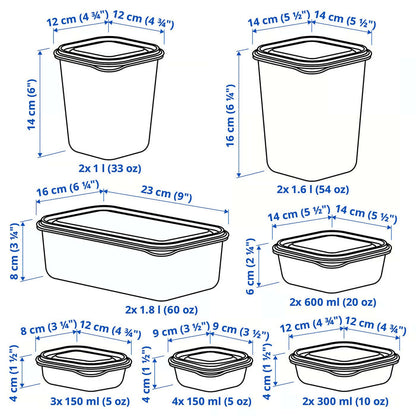 12 cm (4 ¾") 12 cm (4 ¾")
14 cm (6")
2x 1 l (33 oz)

14 cm (5 ½") 14 cm (5 ½")
16 cm (6 ¼")
2x 1.6 l (54 oz)

16 cm (6 ¼") 23 cm (9")
8 cm (3 ¼")
2x 1.8 l (60 oz)

14 cm (5 ½") 14 cm (5 ½")
6 cm (2 ¼")
2x 600 ml (20 oz)

8 cm (3 ¼") 12 cm (4 ¾")
4 cm (1 ½")
3x 150 ml (5 oz)

9 cm (3 ½") 9 cm (3 ½")
4 cm (1 ½")
4x 150 ml (5 oz)

12 cm (4 ¾") 12 cm (4 ¾")
4 cm (1 ½")
2x 300 ml (10 oz)